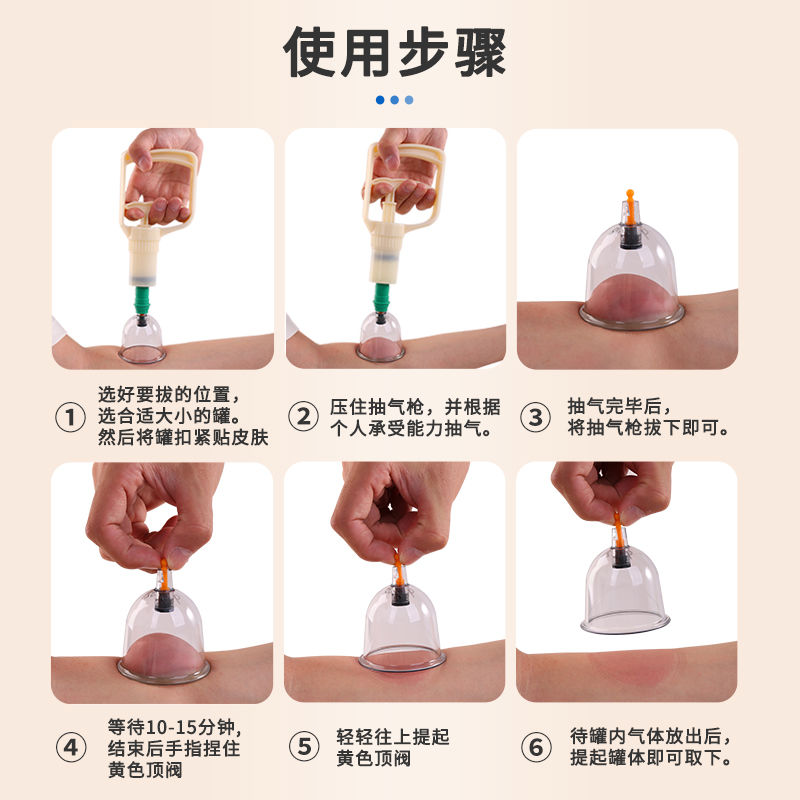 使用步骤

① 选好要拔的位置，选合适大小的罐。然后将罐扣紧贴皮肤

② 压住抽气枪，并根据个人承受能力抽气。

③ 抽气完毕后，将抽气枪拔下即可。

④ 等待10-15分钟，结束后手指捏住黄色顶阀

⑤ 轻轻往上提起黄色顶阀

⑥ 待罐内气体放出后，提起罐体即可取下。